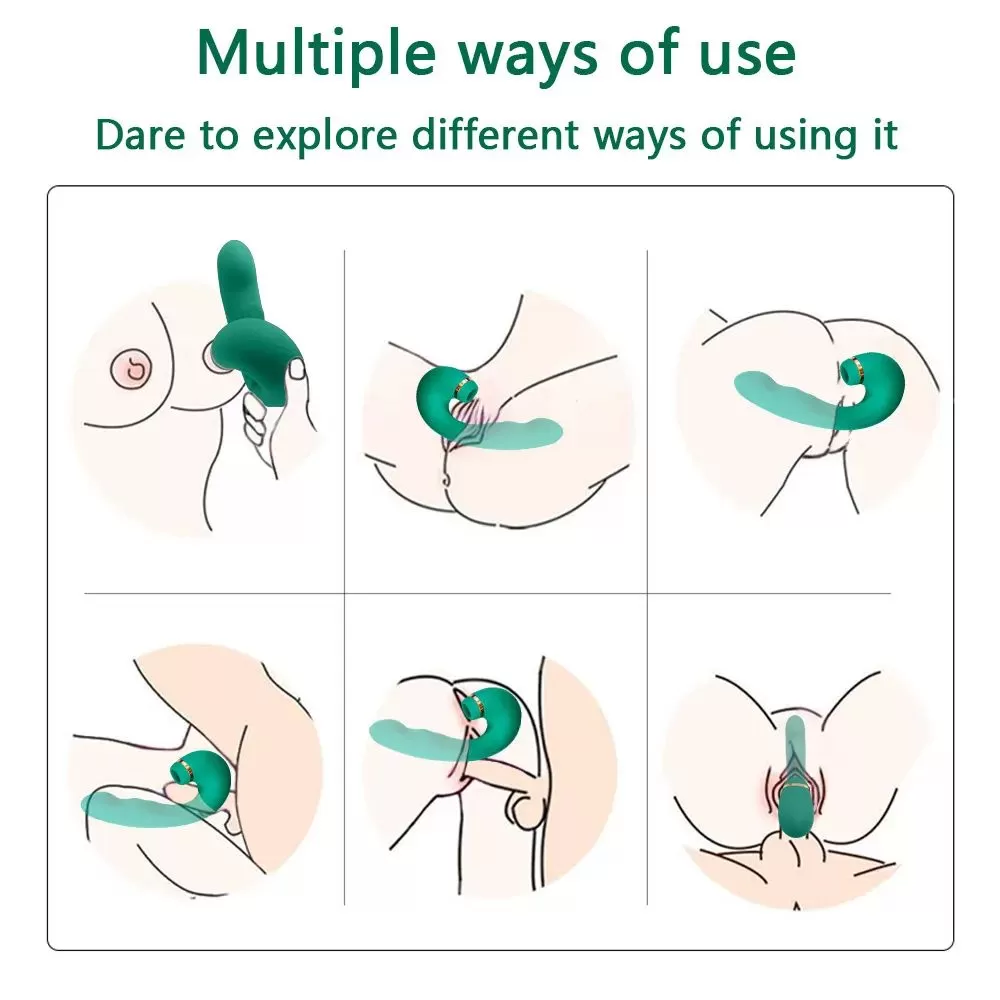 Multiple ways of use

Dare to explore different ways of using it