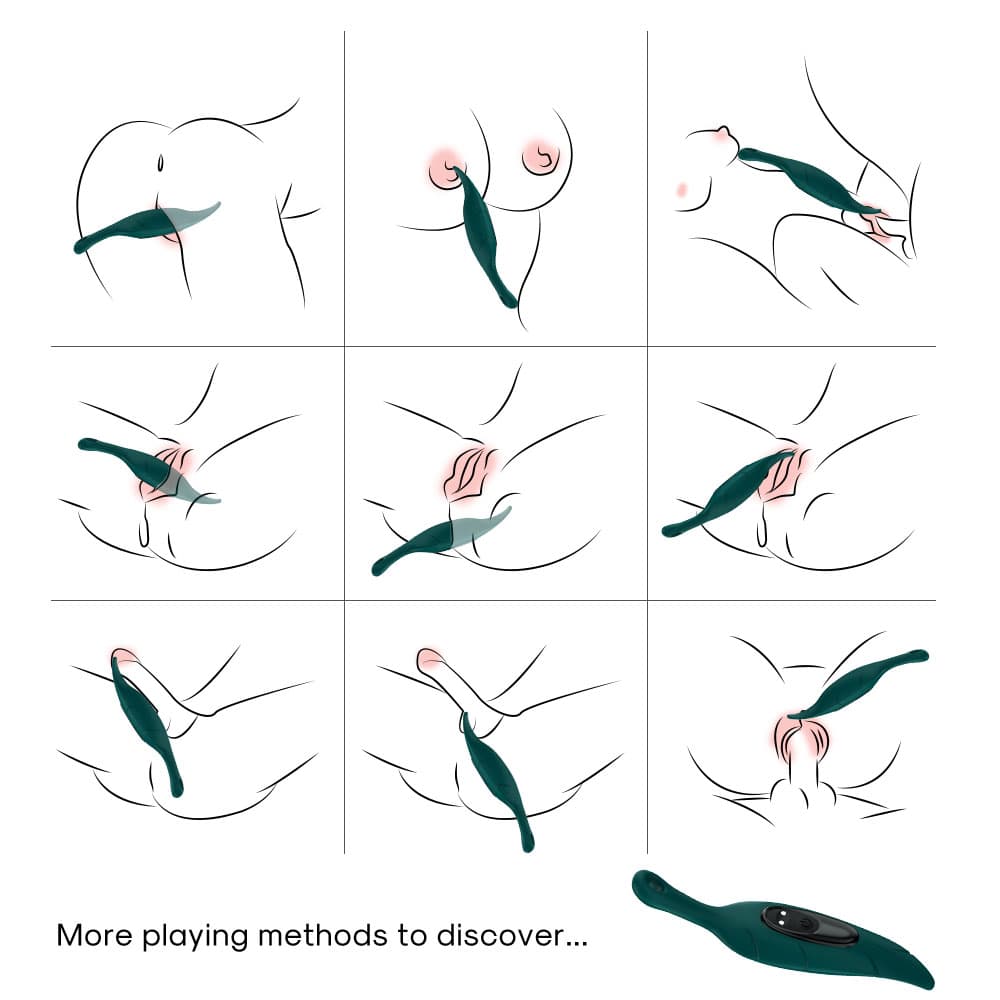 More playing methods to discover...