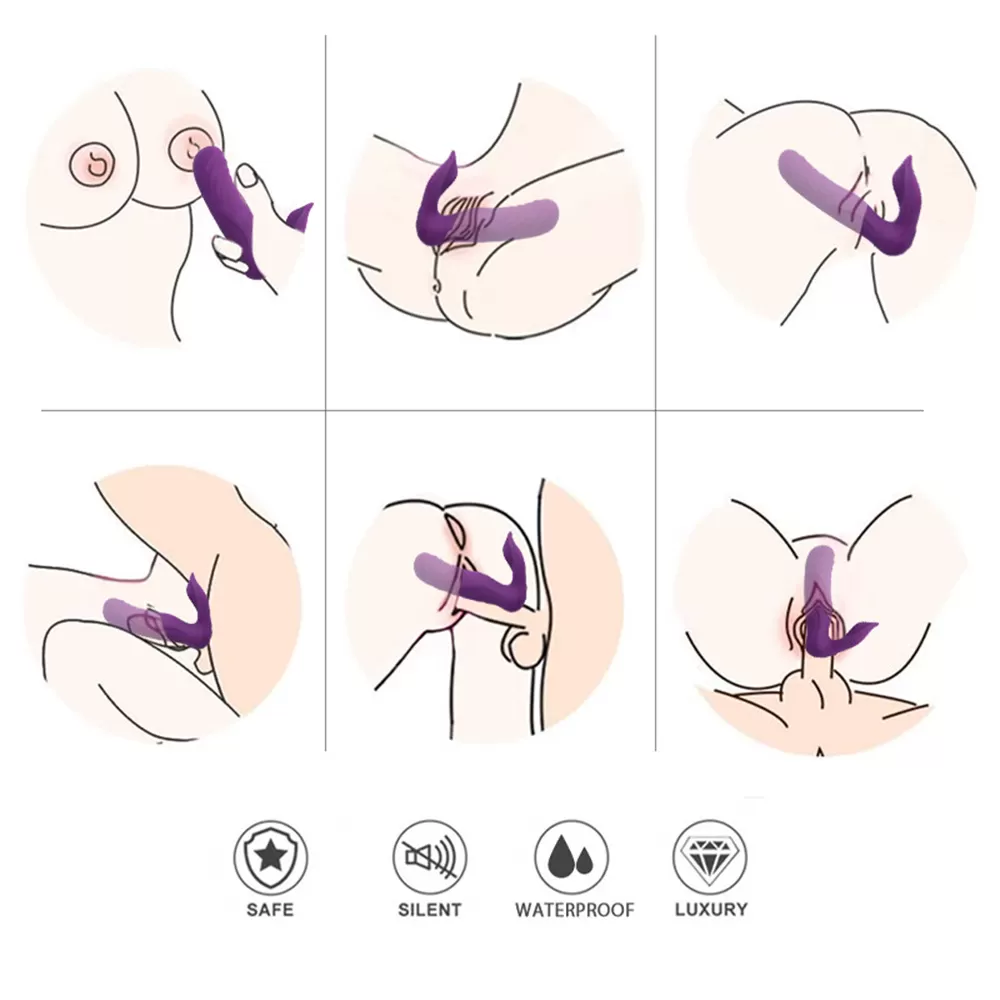 SAFE

SILENT

WATERPROOF

LUXURY