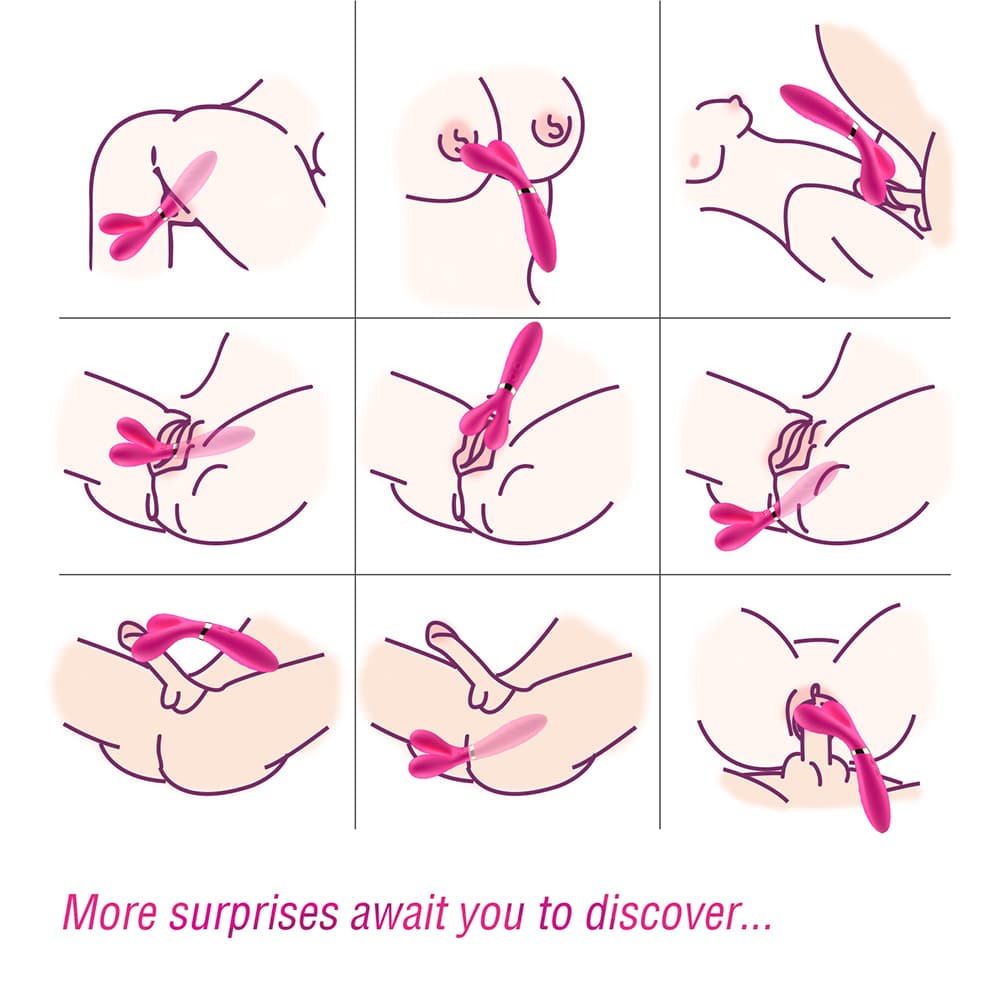 More surprises await you to discover...