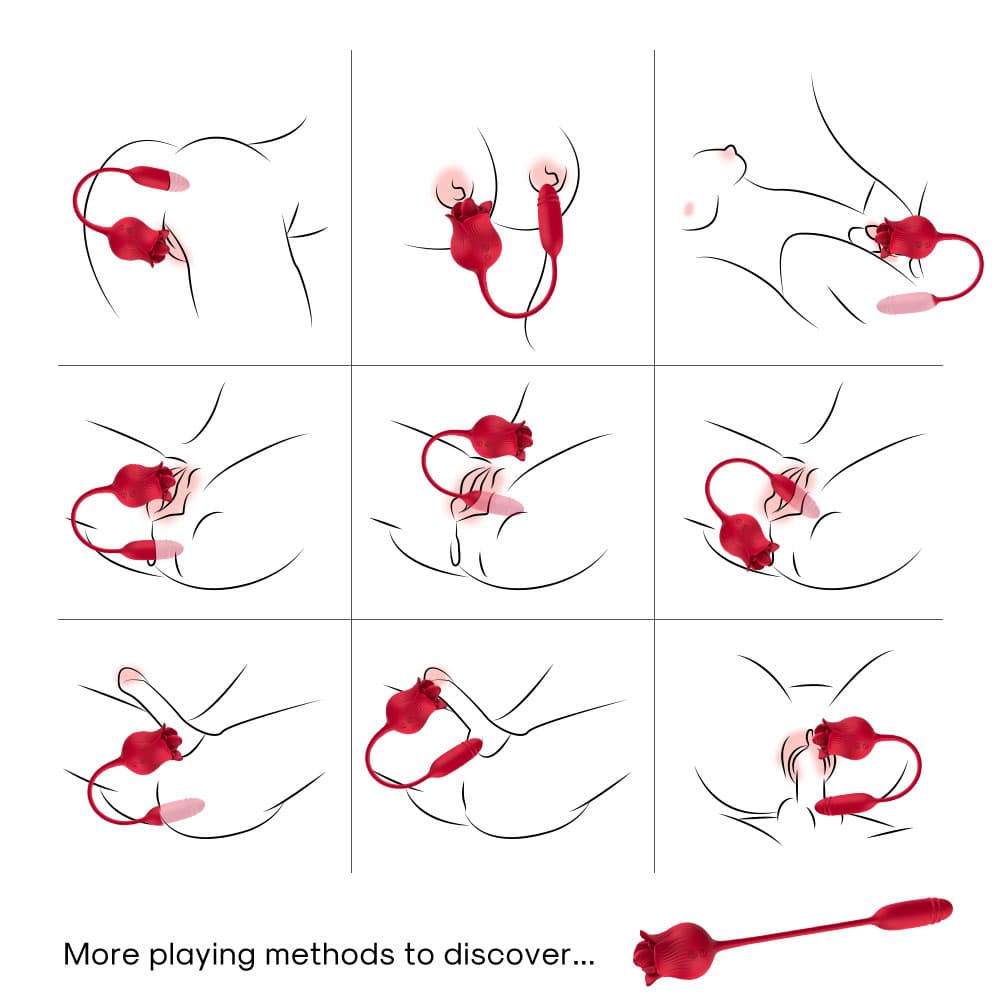 More playing methods to discover...